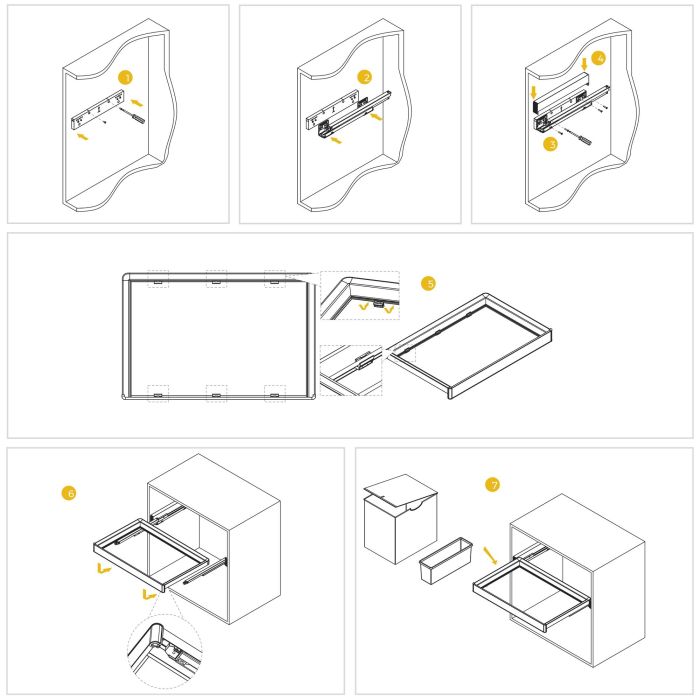 1

2

4

3

5

6

7