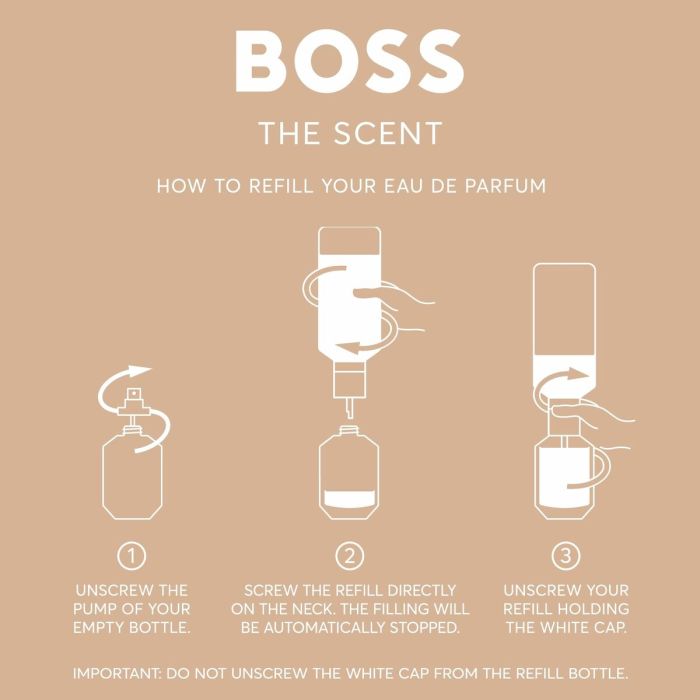 BOSS

THE SCENT

HOW TO REFILL YOUR EAU DE PARFUM

1
UNSCREW THE PUMP OF YOUR EMPTY BOTTLE.

2
SCREW THE REFILL DIRECTLY ON THE NECK. THE FILLING WILL BE AUTOMATICALLY STOPPED.

3
UNSCREW YOUR REFILL HOLDING THE WHITE CAP.

IMPORTANT: DO NOT UNSCREW THE WHITE CAP FROM THE REFILL BOTTLE.