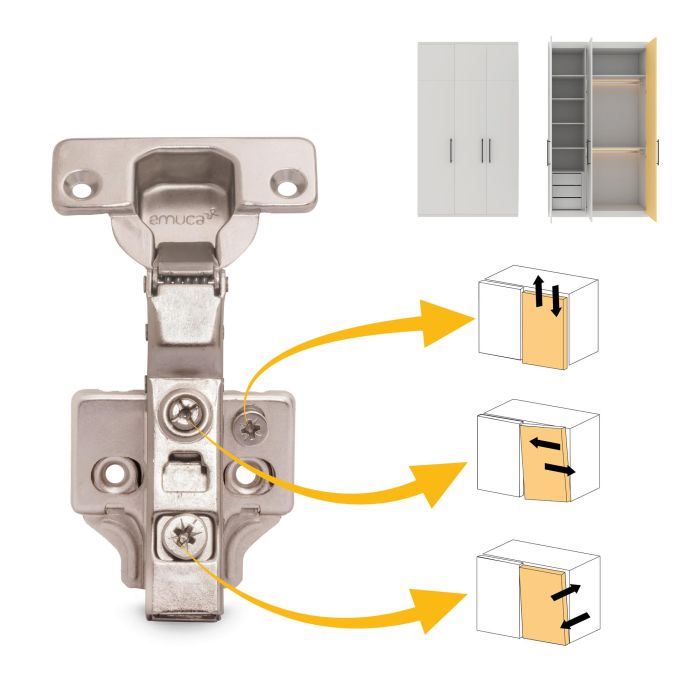 emuca