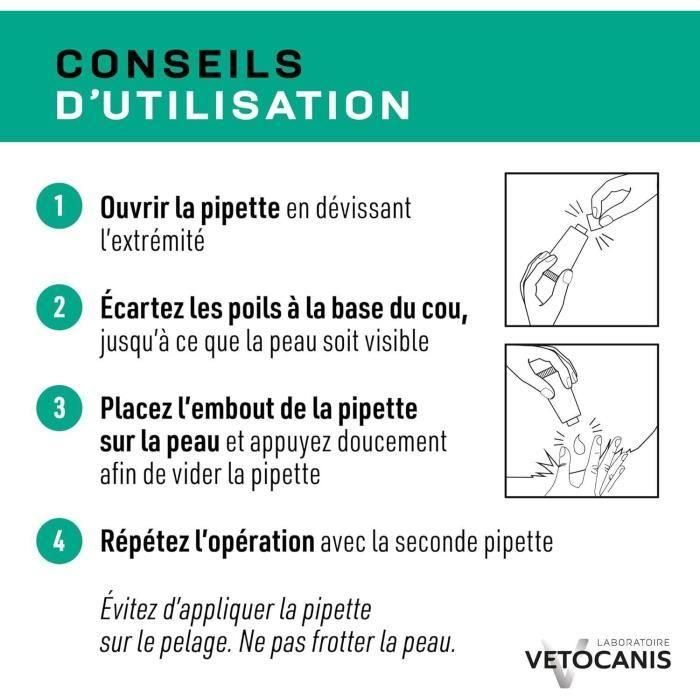 CONSEILS D'UTILISATION

1 Ouvrir la pipette en dévissant l'extrémité

2 Écartez les poils à la base du cou, jusqu'à ce que la peau soit visible

3 Placez l'embout de la pipette sur la peau et appuyez doucement afin de vider la pipette

4 Répétez l'opération avec la seconde pipette

Évitez d'appliquer la pipette sur le pelage. Ne pas frotter la peau.

LABORATOIRE VETOCANIS