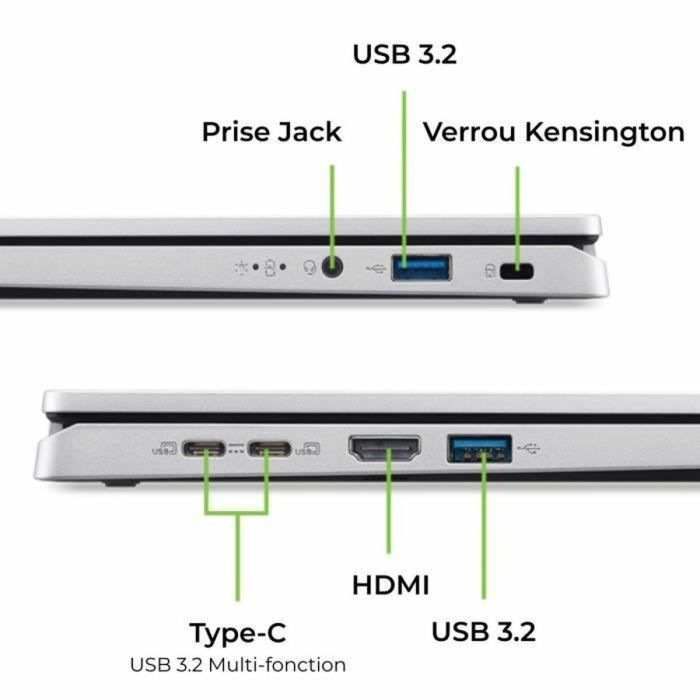 USB 3.2

Prise Jack

Verrou Kensington

HDMI

Type-C
USB 3.2 Multi-fonction

USB 3.2