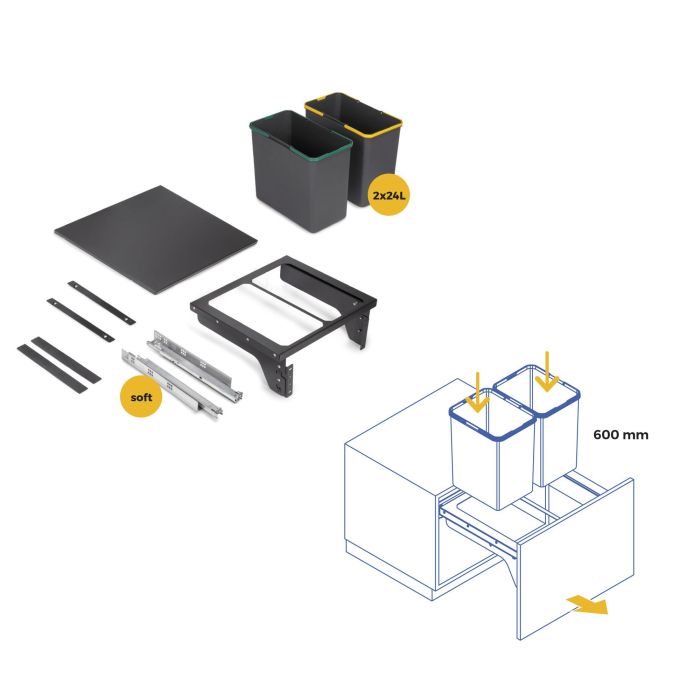 2x24L

soft

600 mm