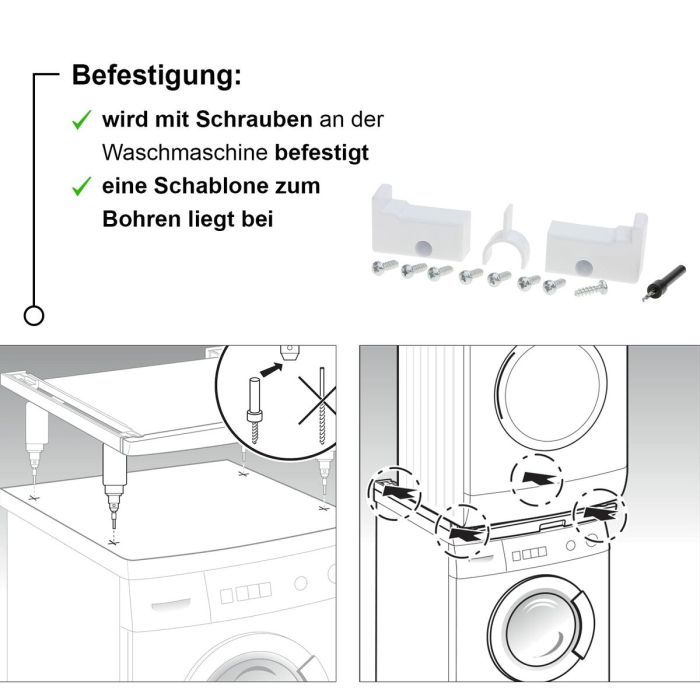 Befestigung:

✓ wird mit Schrauben an der Waschmaschine befestigt

✓ eine Schablone zum Bohren liegt bei