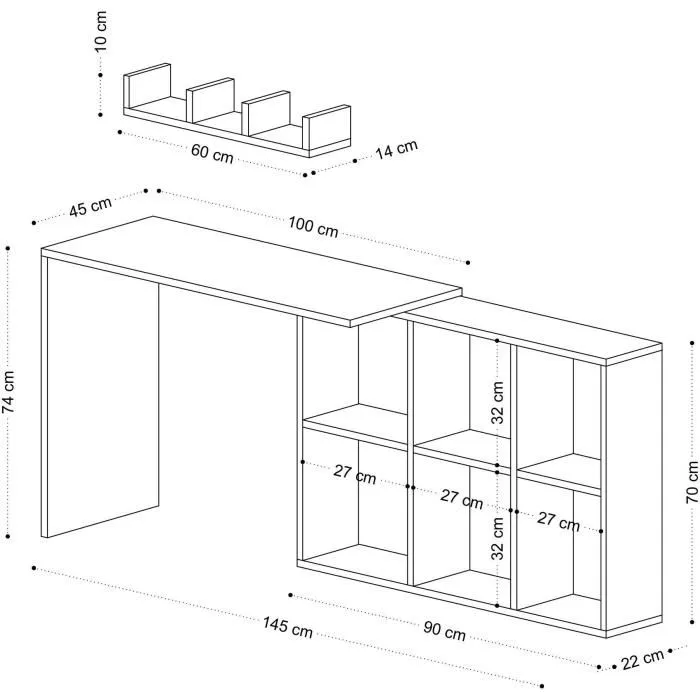 10 cm
60 cm
14 cm
45 cm
100 cm
74 cm
32 cm
27 cm
27 cm
27 cm
32 cm
70 cm
145 cm
90 cm
22 cm