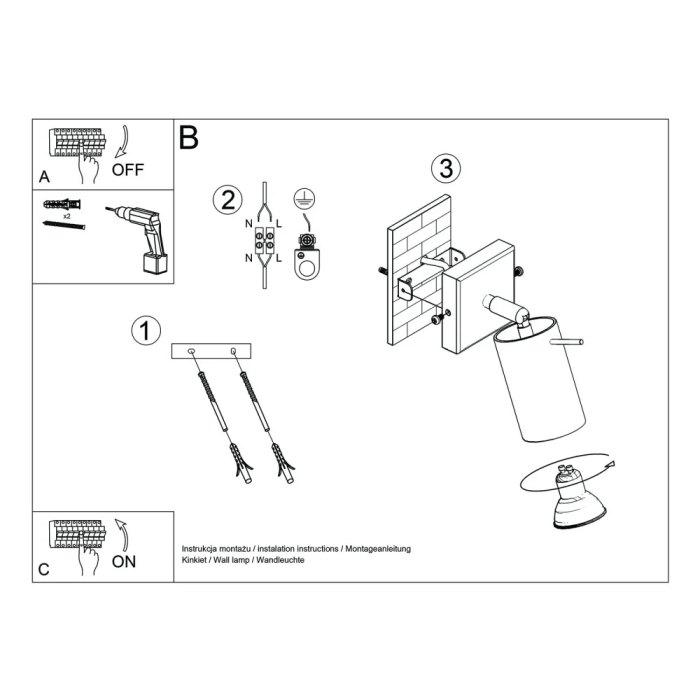 A
OFF

x2

B

2
N L
N L

3

1

C
ON

Instrukcja montażu / instalation instructions / Montageanleitung
Kinkiet / Wall lamp / Wandleuchte