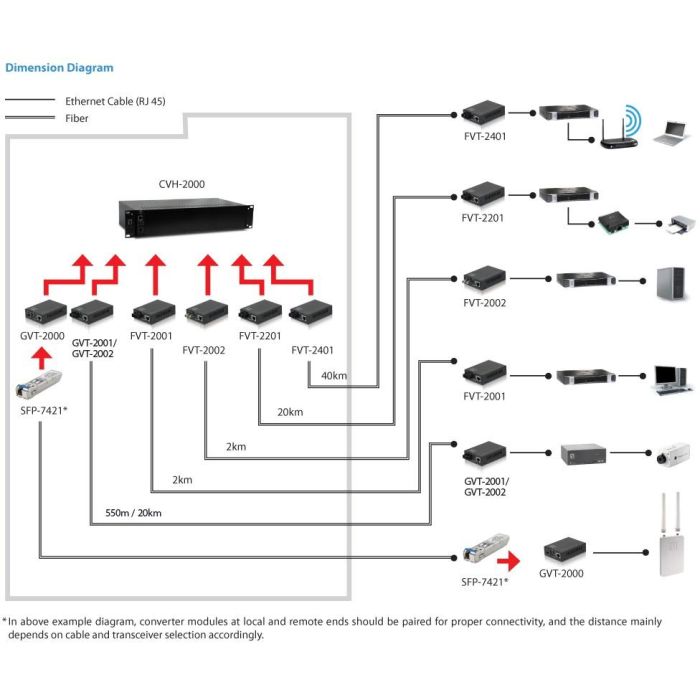 Dimension Diagram

Ethernet Cable (RJ 45)
Fiber

CVH-2000

GVT-2000
GVT-2001/
GVT-2002
FVT-2001
FVT-2002
FVT-2201
FVT-2401

SFP-7421*

40km
20km
2km
2km
550m / 20km

FVT-2401
FVT-2201
FVT-2002
FVT-2001
GVT-2001/
GVT-2002
SFP-7421*
GVT-2000

*In above example diagram, converter modules at local and remote ends should be paired for proper connectivity, and the distance mainly depends on cable and transceiver selection accordingly.