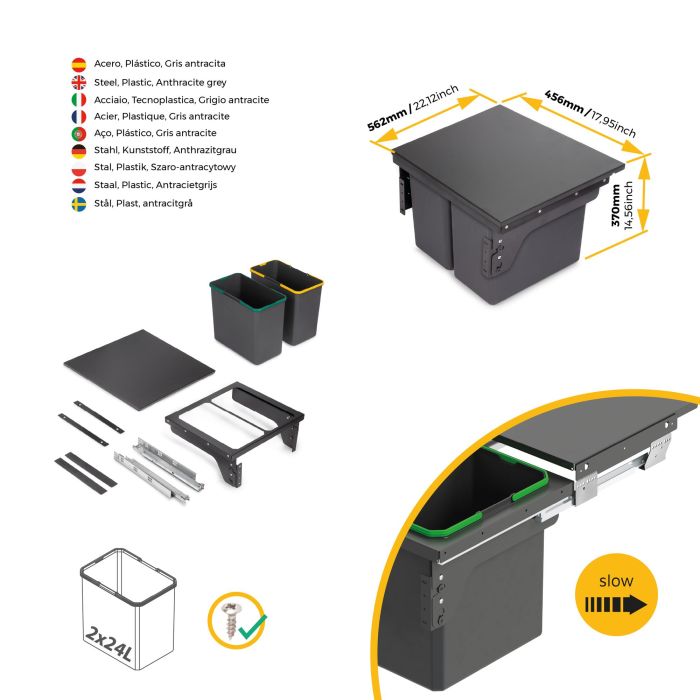 Acero, Plástico, Gris antracita
Steel, Plastic, Anthracite grey
Acciaio, Tecnoplastica, Grigio antracite
Acier, Plastique, Gris antracite
Aço, Plástico, Gris antracite
Stahl, Kunststoff, Anthrazitgrau
Stal, Plastik, Szaro-antracytowy
Staal, Plastic, Antracietgrijs
Stål, Plast, antracitgrå

562mm / 22,12inch
456mm / 17,95inch
370mm 14,56inch

2x24L

slow