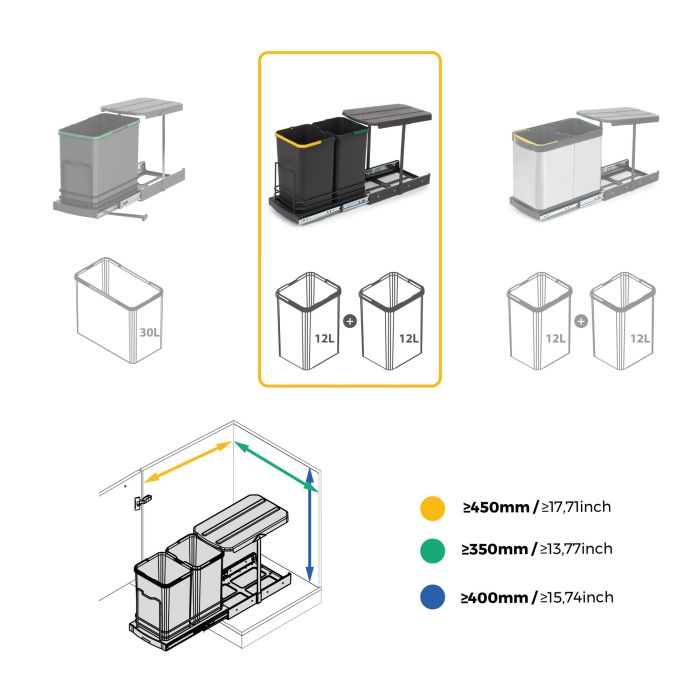 30L

12L + 12L

12L + 12L

≥450mm / ≥17,71inch

≥350mm / ≥13,77inch

≥400mm / ≥15,74inch