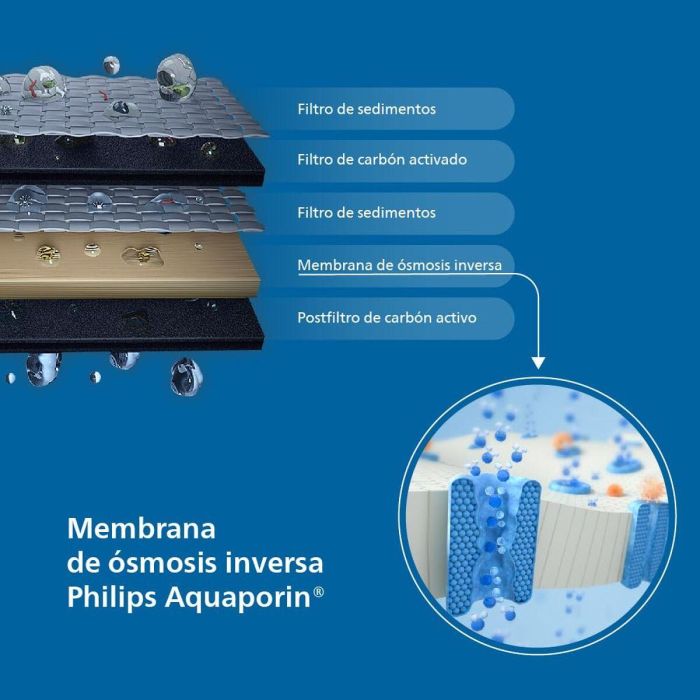 Filtro de sedimentos

Filtro de carbón activado

Filtro de sedimentos

Membrana de ósmosis inversa

Postfiltro de carbón activo

Membrana de ósmosis inversa Philips Aquaporin®