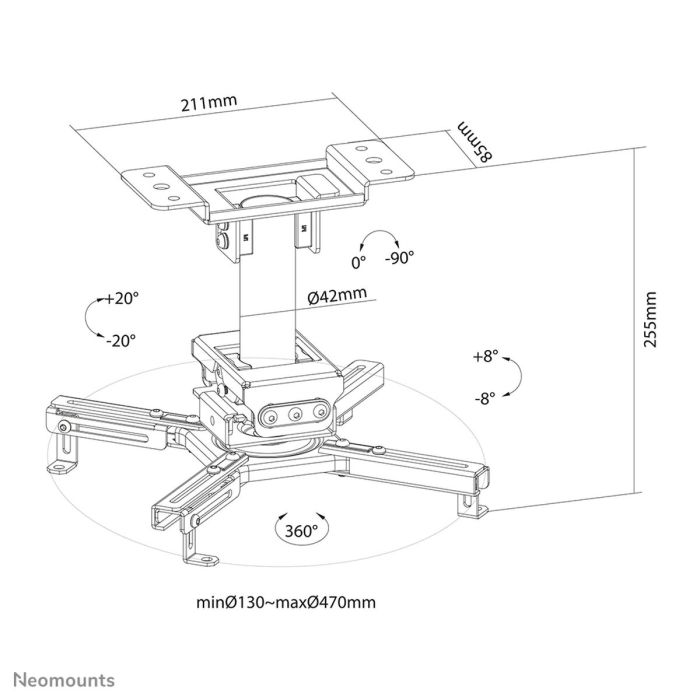 211mm

85mm

0° -90°

+20°

-20°

Ø42mm

255mm

+8°

-8°

360°

minØ130~maxØ470mm

Neomounts