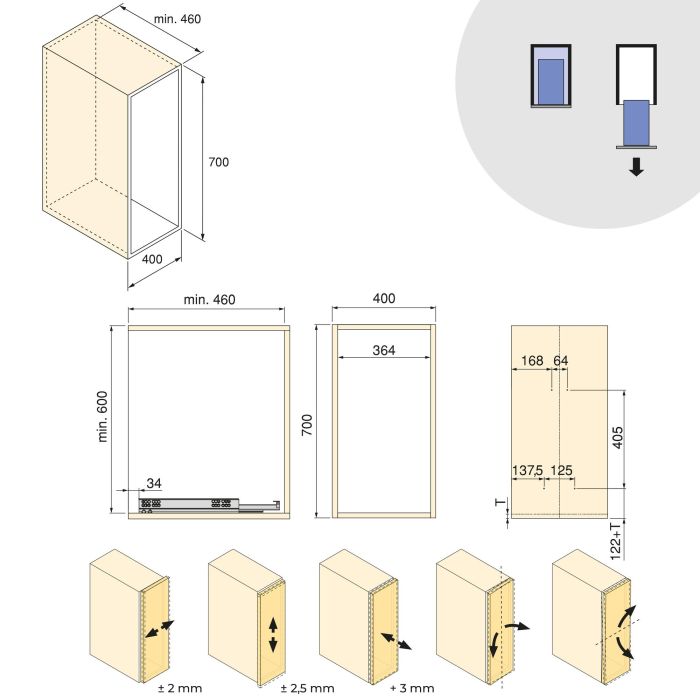 min. 460

700

400

min. 460

min. 600

34

400

364

700

168 64

405

137,5 125

T

122+T

± 2 mm

± 2,5 mm

+ 3 mm