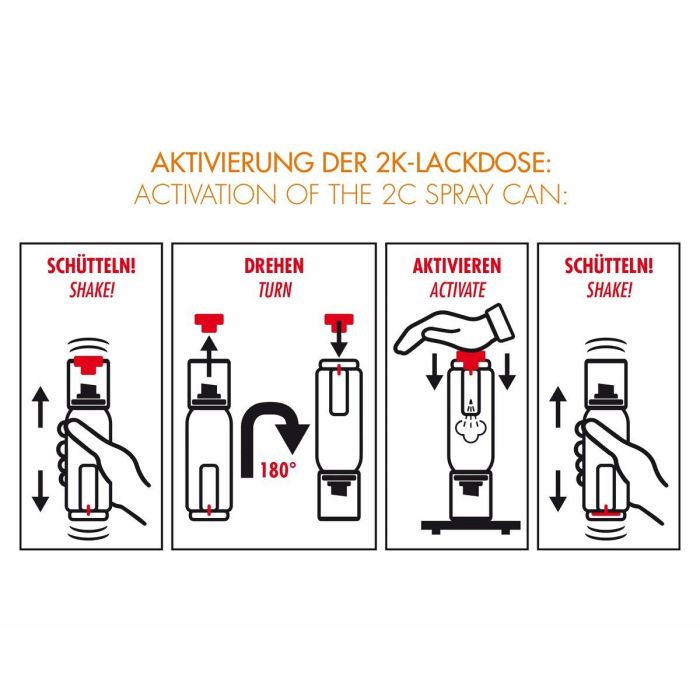 AKTIVIERUNG DER 2K-LACKDOSE:
ACTIVATION OF THE 2C SPRAY CAN:

SCHÜTTELN!
SHAKE!

DREHEN
TURN

180°

AKTIVIEREN
ACTIVATE

SCHÜTTELN!
SHAKE!