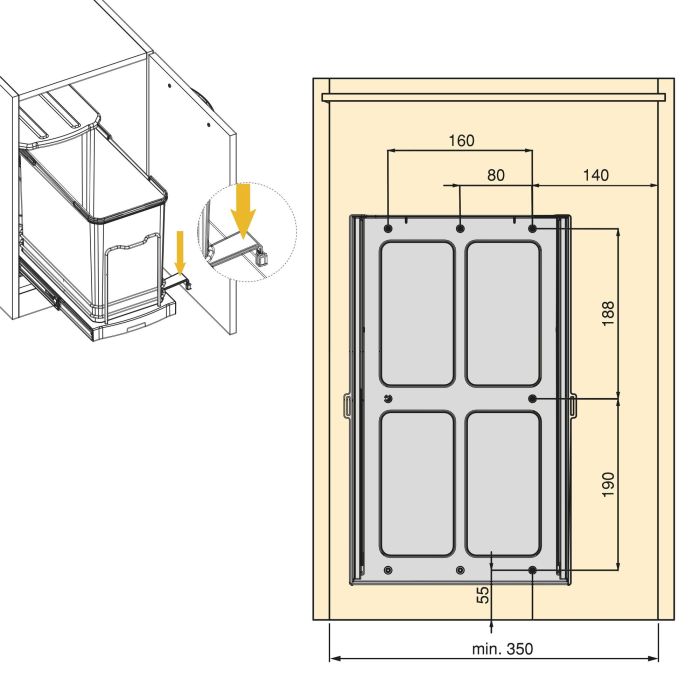 160
80
140
188
190
55
min. 350