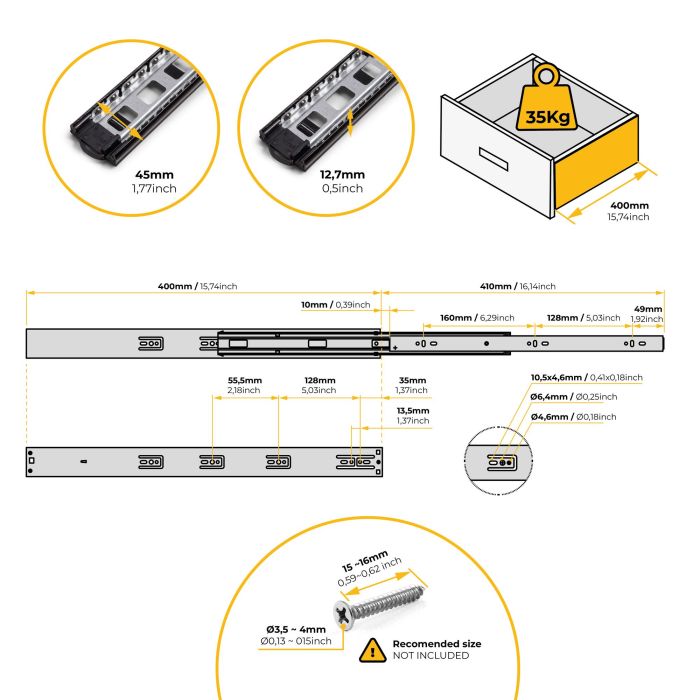 45mm
1,77inch

12,7mm
0,5inch

35Kg

400mm
15,74inch

400mm / 15,74inch

410mm / 16,14inch

10mm / 0,39inch

160mm / 6,29inch

128mm / 5,03inch

49mm
1,92inch

55,5mm
2,18inch

128mm
5,03inch

35mm
1,37inch

13,5mm
1,37inch

10,5x4,6mm / 0,41x0,18inch

Ø6,4mm / Ø0,25inch

Ø4,6mm / Ø0,18inch

15 ~16mm
0,59~0,62 inch

Ø3,5 ~ 4mm
Ø0,13 ~ 015inch

Recomended size
NOT INCLUDED