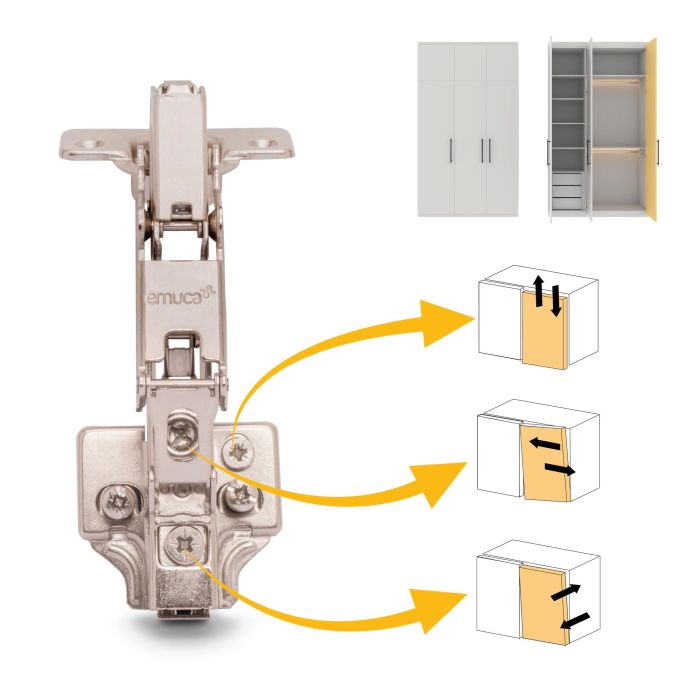 emuca