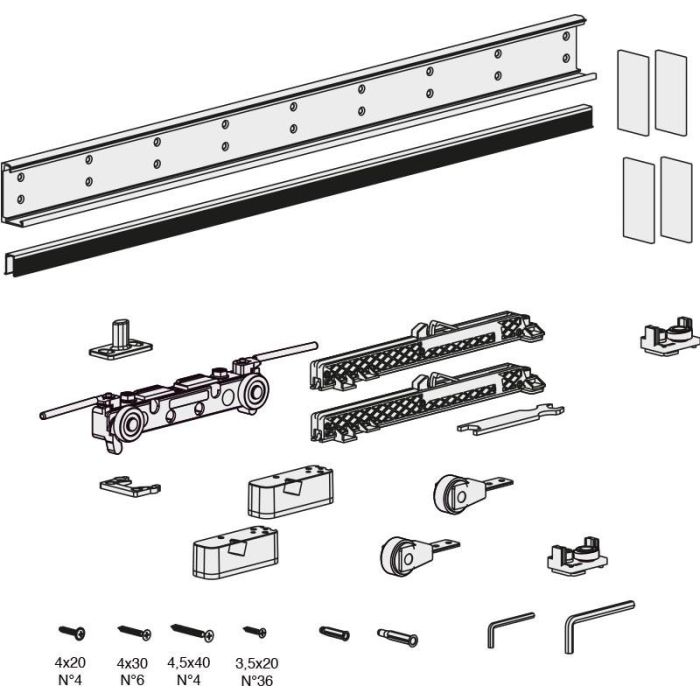 4x20
N°4

4x30
N°6

4,5x40
N°4

3,5x20
N°36