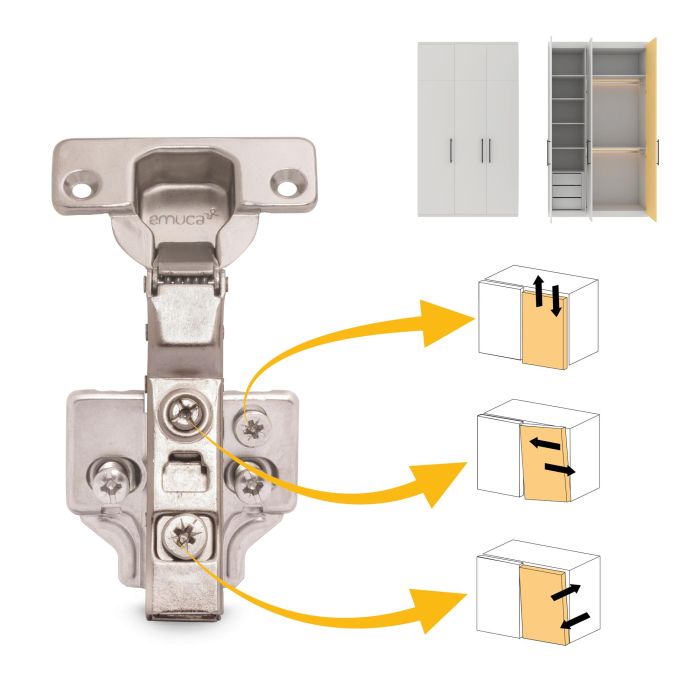 emuca