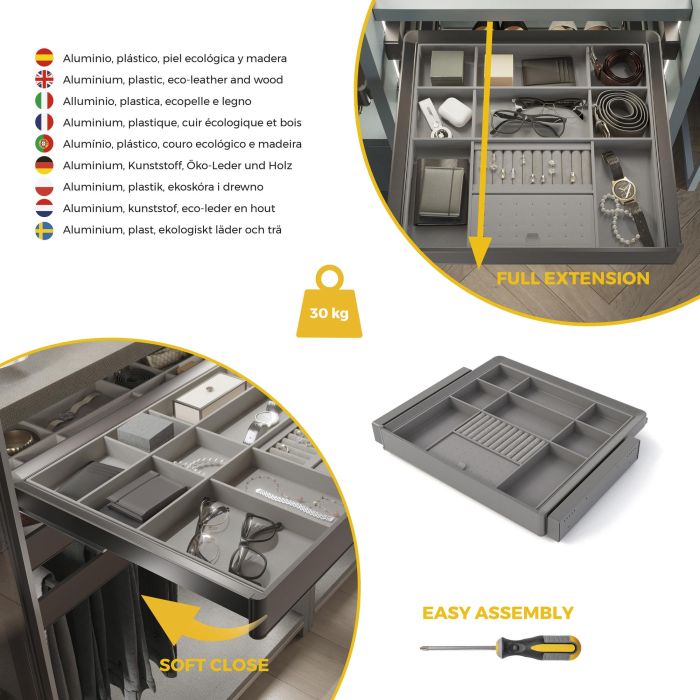 Aluminio, plástico, piel ecológica y madera
Aluminium, plastic, eco-leather and wood
Alluminio, plastica, ecopelle e legno
Aluminium, plastique, cuir écologique et bois
Alumínio, plástico, couro ecológico e madeira
Aluminium, Kunststoff, Öko-Leder und Holz
Aluminium, plastik, ekoskóra i drewno
Aluminium, kunststof, eco-leder en hout
Aluminium, plast, ekologiskt läder och trä

FULL EXTENSION

30 kg

EASY ASSEMBLY

SOFT CLOSE