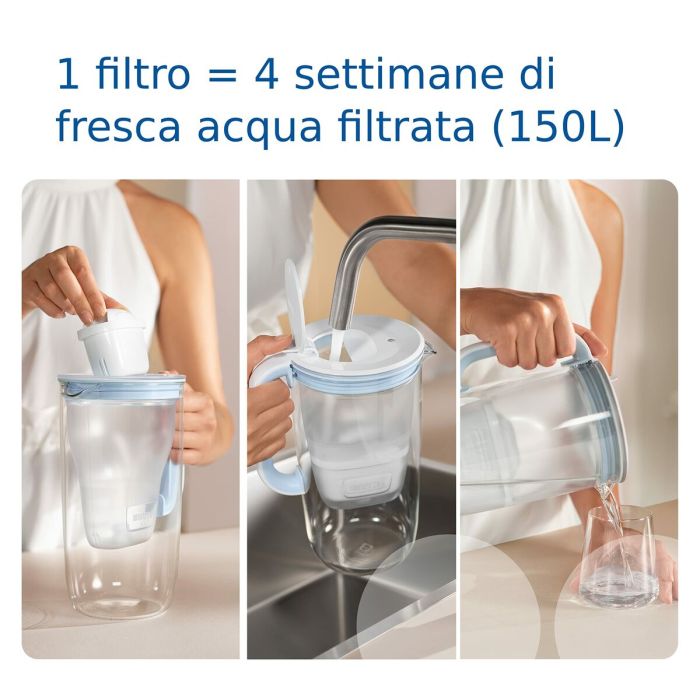 1 filtro = 4 settimane di fresca acqua filtrata (150L)