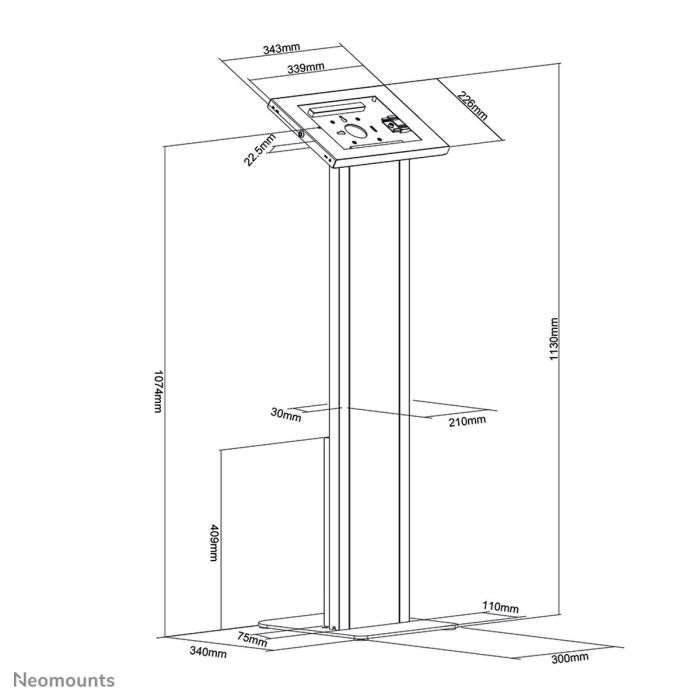 343mm
339mm
226mm
22.5mm
1074mm
1130mm
30mm
210mm
409mm
110mm
75mm
340mm
300mm
Neomounts