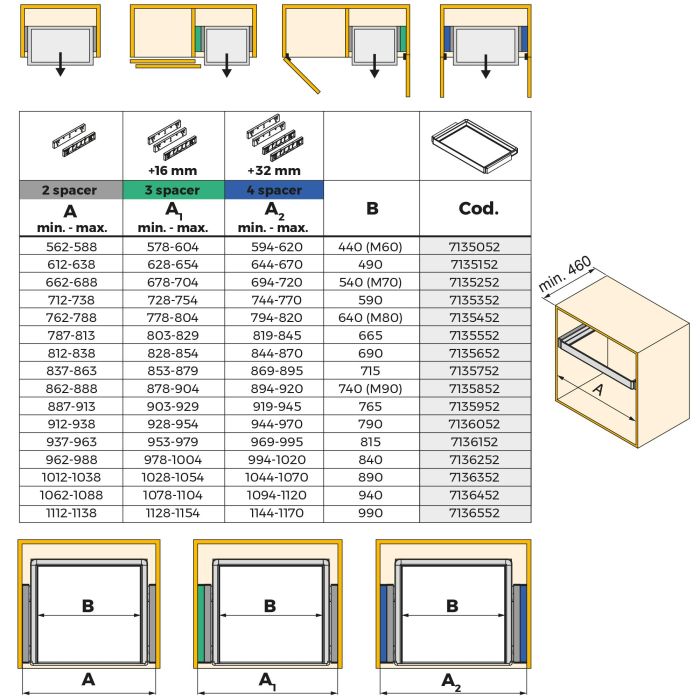 | | +16 mm | +32 mm | | |
|---|---|---|---|---|
| 2 spacer | 3 spacer | 4 spacer | | |
| A min. - max. | $A_1$ min. - max. | $A_2$ min. - max. | B | Cod. |
| 562-588 | 578-604 | 594-620 | 440 (M60) | 7135052 |
| 612-638 | 628-654 | 644-670 | 490 | 7135152 |
| 662-688 | 678-704 | 694-720 | 540 (M70) | 7135252 |
| 712-738 | 728-754 | 744-770 | 590 | 7135352 |
| 762-788 | 778-804 | 794-820 | 640 (M80) | 7135452 |
| 787-813 | 803-829 | 819-845 | 665 | 7135552 |
| 812-838 | 828-854 | 844-870 | 690 | 7135652 |
| 837-863 | 853-879 | 869-895 | 715 | 7135752 |
| 862-888 | 878-904 | 894-920 | 740 (M90) | 7135852 |
| 887-913 | 903-929 | 919-945 | 765 | 7135952 |
| 912-938 | 928-954 | 944-970 | 790 | 7136052 |
| 937-963 | 953-979 | 969-995 | 815 | 7136152 |
| 962-988 | 978-1004 | 994-1020 | 840 | 7136252 |
| 1012-1038 | 1028-1054 | 1044-1070 | 890 | 7136352 |
| 1062-1088 | 1078-1104 | 1094-1120 | 940 | 7136452 |
| 1112-1138 | 1128-1154 | 1144-1170 | 990 | 7136552 |

min. 460

A

B

A

B

$A_1$

B

$A_2$