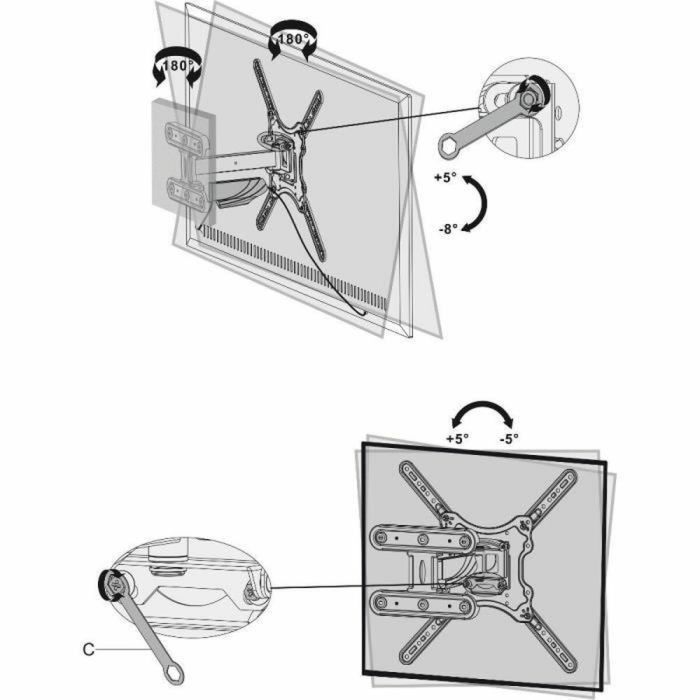 180°
180°
+5°
-8°
+5°
-5°
C