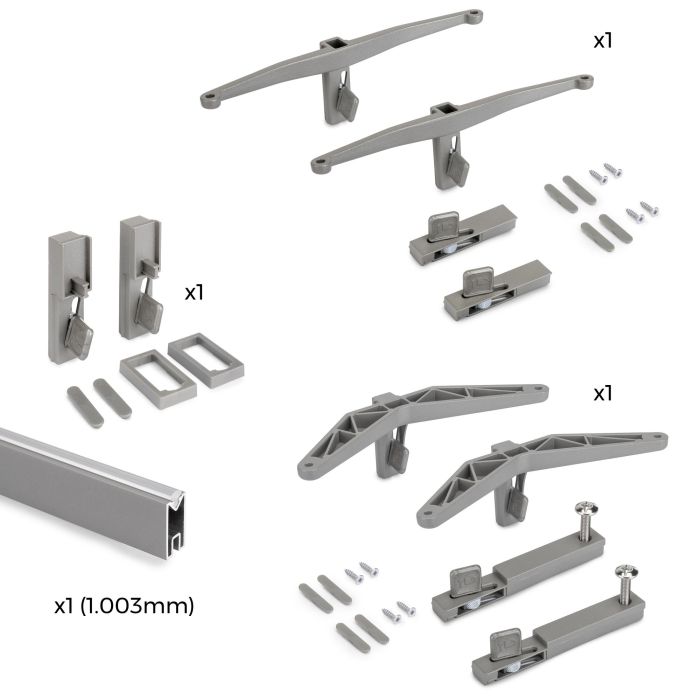 x1

x1

x1

x1 (1.003mm)