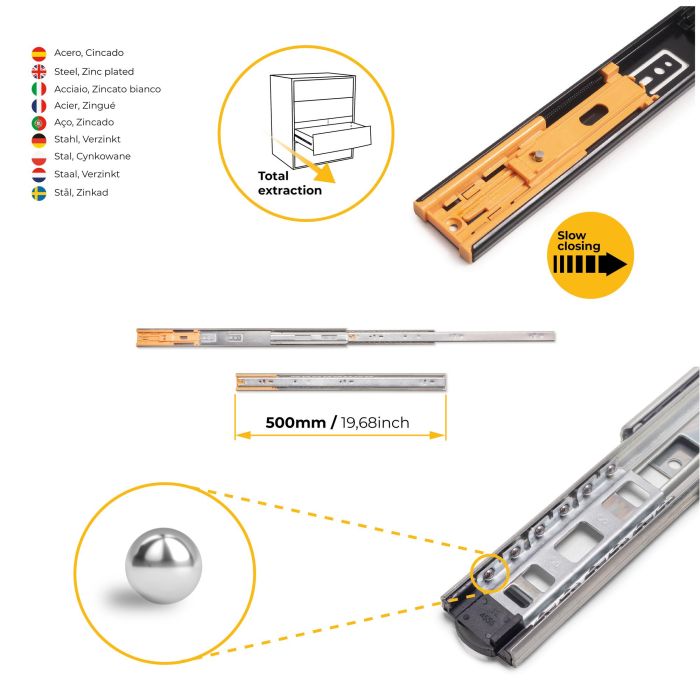 Acero, Cincado
Steel, Zinc plated
Acciaio, Zincato bianco
Acier, Zingué
Aço, Zincado
Stahl, Verzinkt
Stal, Cynkowane
Staal, Verzinkt
Stål, Zinkad

Total extraction

Slow closing

500mm / 19,68inch