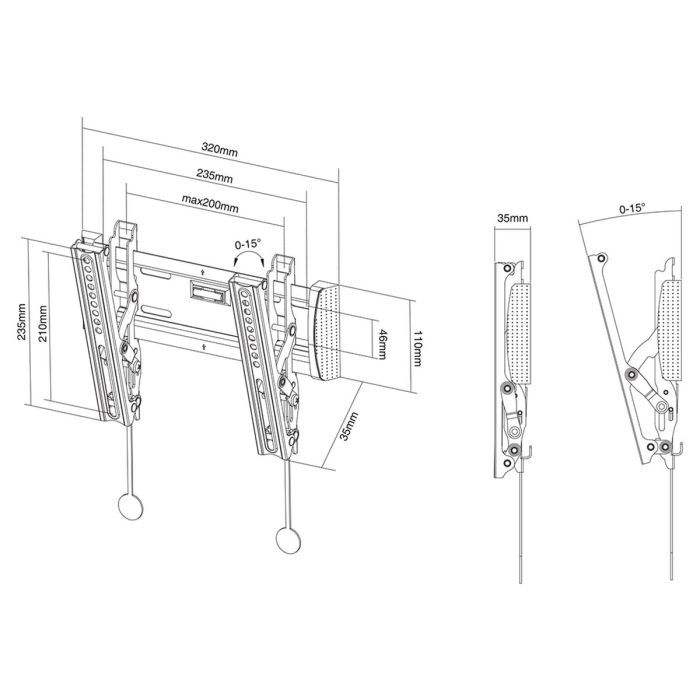 320mm
235mm
max200mm
0-15°
235mm
210mm
46mm
110mm
35mm
35mm
0-15°