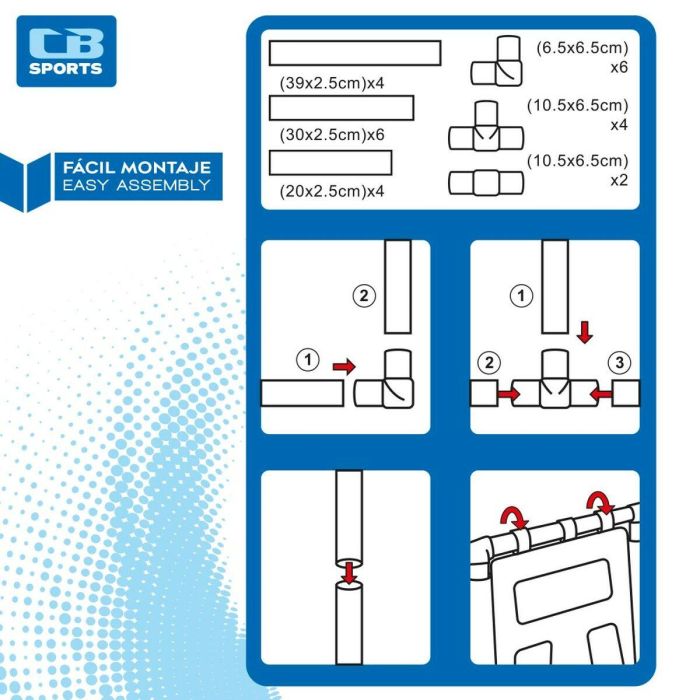 CB SPORTS

FÁCIL MONTAJE
EASY ASSEMBLY

(39x2.5cm)x4

(30x2.5cm)x6

(20x2.5cm)x4

(6.5x6.5cm) x6

(10.5x6.5cm) x4

(10.5x6.5cm) x2

2

1

1

2

3