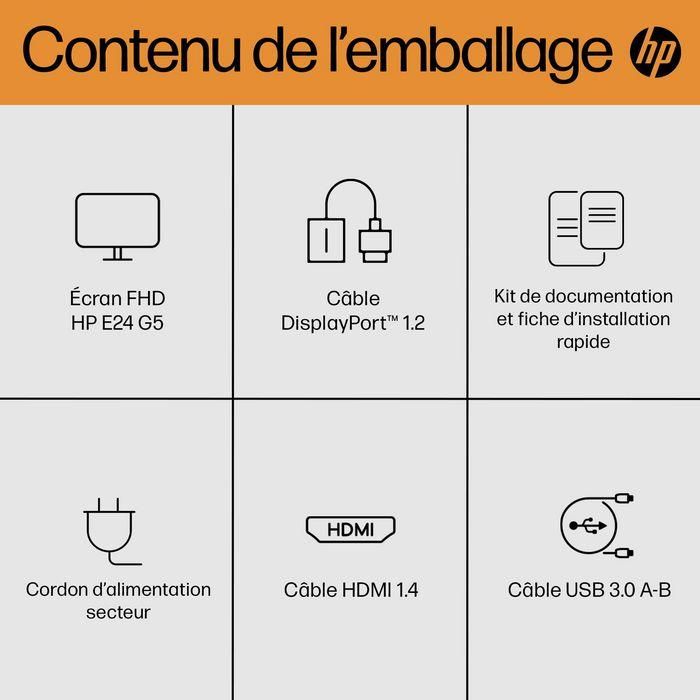 Contenu de l'emballage

hp

Écran FHD HP E24 G5

Câble DisplayPort™ 1.2

Kit de documentation et fiche d'installation rapide

Cordon d'alimentation secteur

HDMI

Câble HDMI 1.4

Câble USB 3.0 A-B