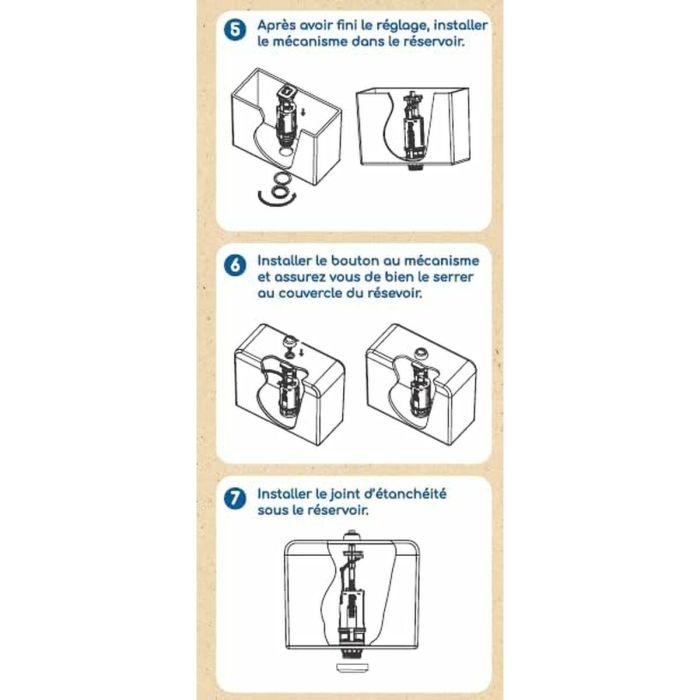 5 Après avoir fini le réglage, installer le mécanisme dans le réservoir.

6 Installer le bouton au mécanisme et assurez vous de bien le serrer au couvercle du résevoir.

7 Installer le joint d'étanchéité sous le réservoir.