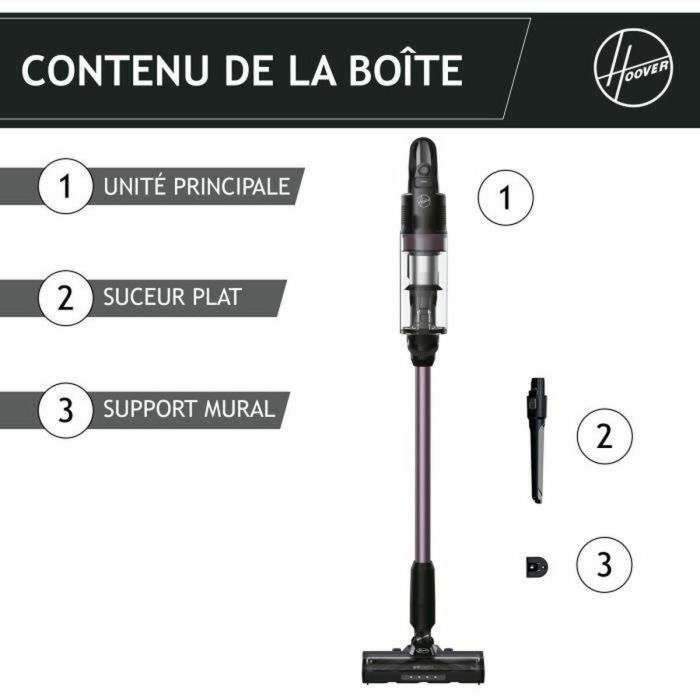 CONTENU DE LA BOÎTE

HOOVER

1 UNITÉ PRINCIPALE

2 SUCEUR PLAT

3 SUPPORT MURAL

1

2

3