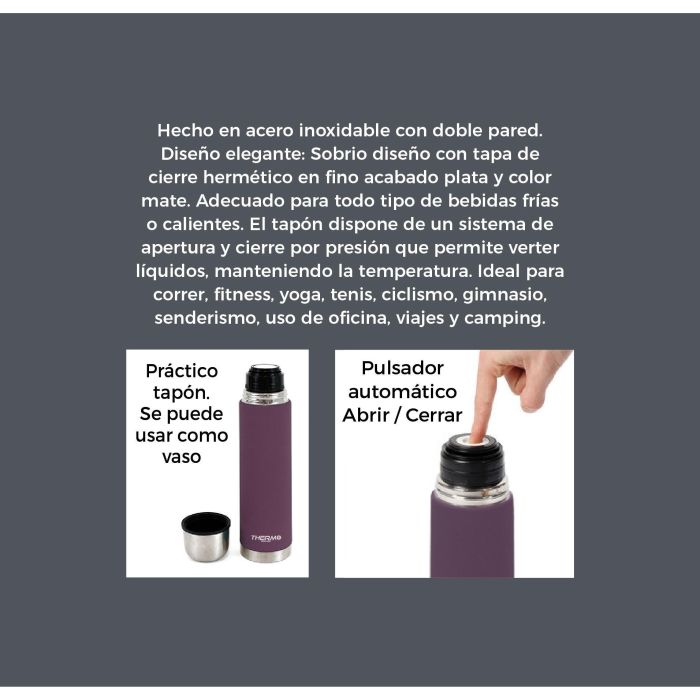 Hecho en acero inoxidable con doble pared. Diseño elegante: Sobrio diseño con tapa de cierre hermético en fino acabado plata y color mate. Adecuado para todo tipo de bebidas frías o calientes. El tapón dispone de un sistema de apertura y cierre por presión que permite verter líquidos, manteniendo la temperatura. Ideal para correr, fitness, yoga, tenis, ciclismo, gimnasio, senderismo, uso de oficina, viajes y camping.

Práctico tapón. Se puede usar como vaso

THERMO

Pulsador automático Abrir / Cerrar