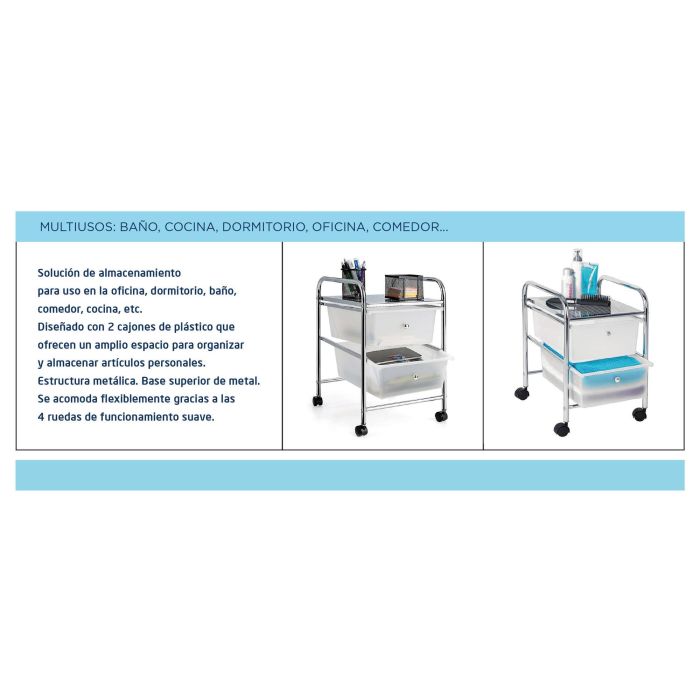 MULTIUSOS: BAÑO, COCINA, DORMITORIO, OFICINA, COMEDOR...

Solución de almacenamiento para uso en la oficina, dormitorio, baño, comedor, cocina, etc.
Diseñado con 2 cajones de plástico que ofrecen un amplio espacio para organizar y almacenar artículos personales.
Estructura metálica. Base superior de metal.
Se acomoda flexiblemente gracias a las 4 ruedas de funcionamiento suave.