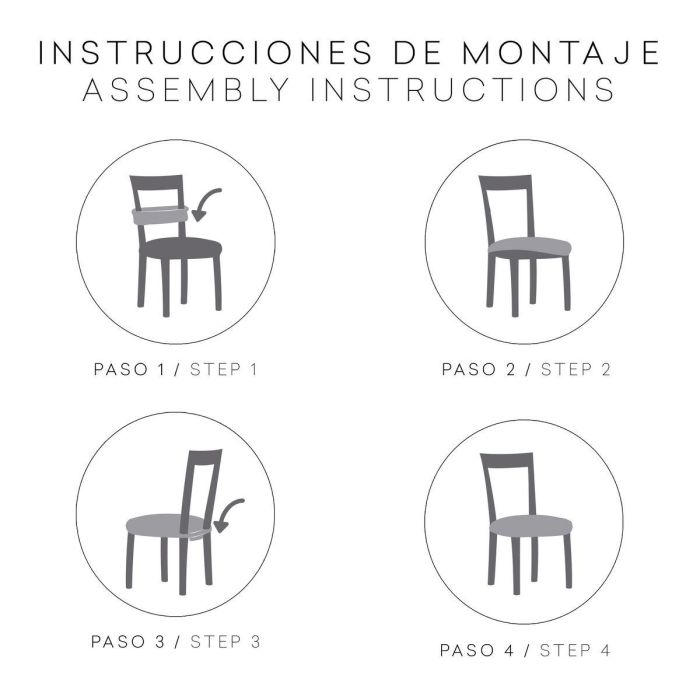 INSTRUCCIONES DE MONTAJE
ASSEMBLY INSTRUCTIONS

PASO 1 / STEP 1

PASO 2 / STEP 2

PASO 3 / STEP 3

PASO 4 / STEP 4