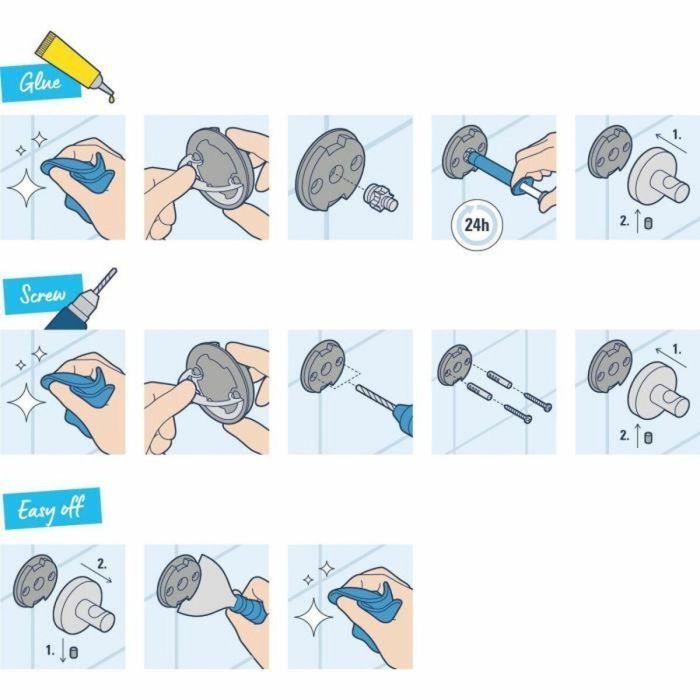 Glue

24h

1.

2.

Screw

1.

2.

Easy off

2.

1.