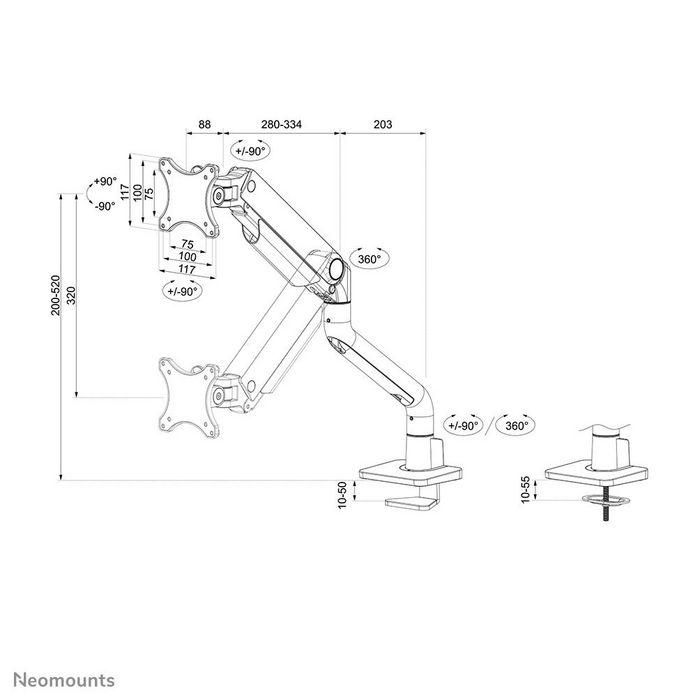 88
280-334
203
+/-90°
+90°
-90°
117
100
75
75
100
117
+/-90°
360°
200-520
320
+/-90°
360°
10-50
10-55
Neomounts