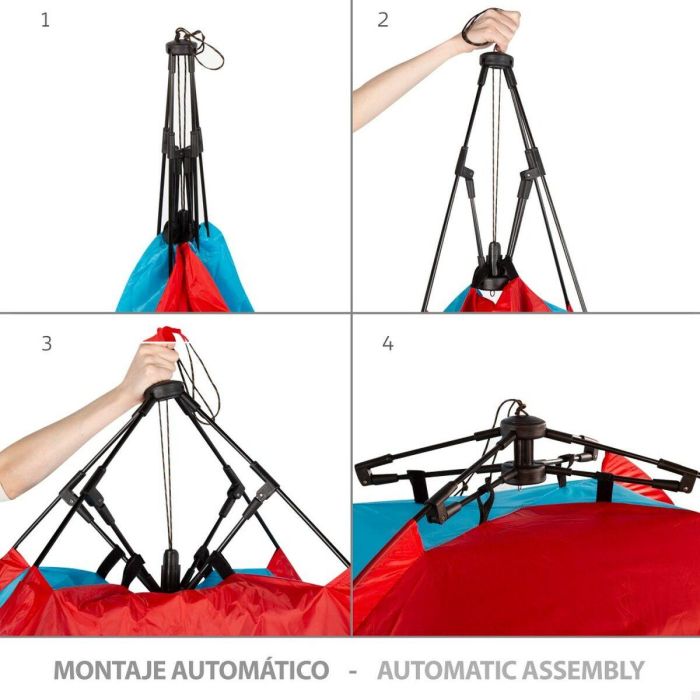 1

2

3

4

MONTAJE AUTOMÁTICO - AUTOMATIC ASSEMBLY