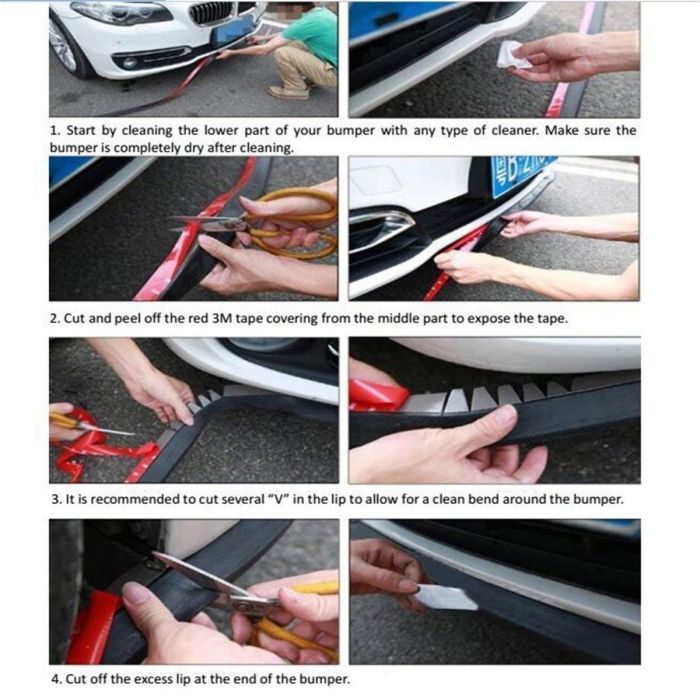 1. Start by cleaning the lower part of your bumper with any type of cleaner. Make sure the bumper is completely dry after cleaning.

2. Cut and peel off the red 3M tape covering from the middle part to expose the tape.

3. It is recommended to cut several "V" in the lip to allow for a clean bend around the bumper.

4. Cut off the excess lip at the end of the bumper.