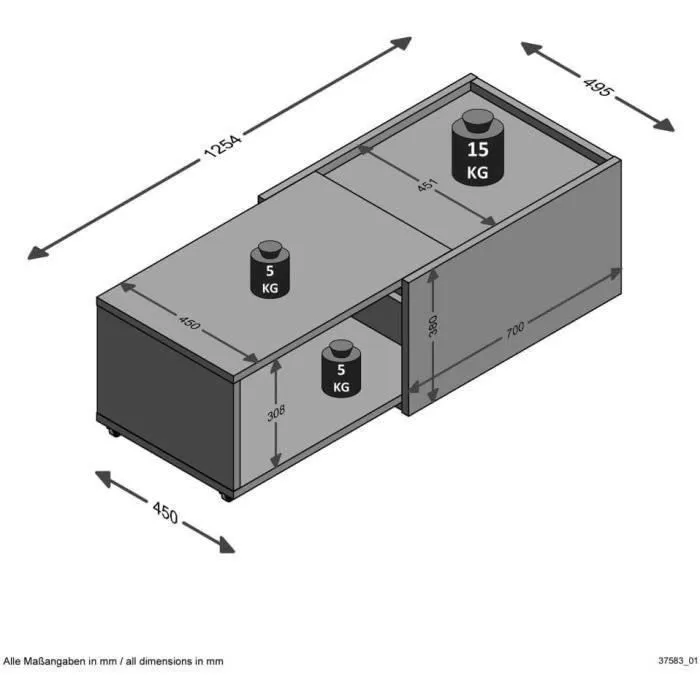 1254

495

15
KG

451

5
KG

450

380

700

5
KG

308

450

Alle Maßangaben in mm / all dimensions in mm

37583_01