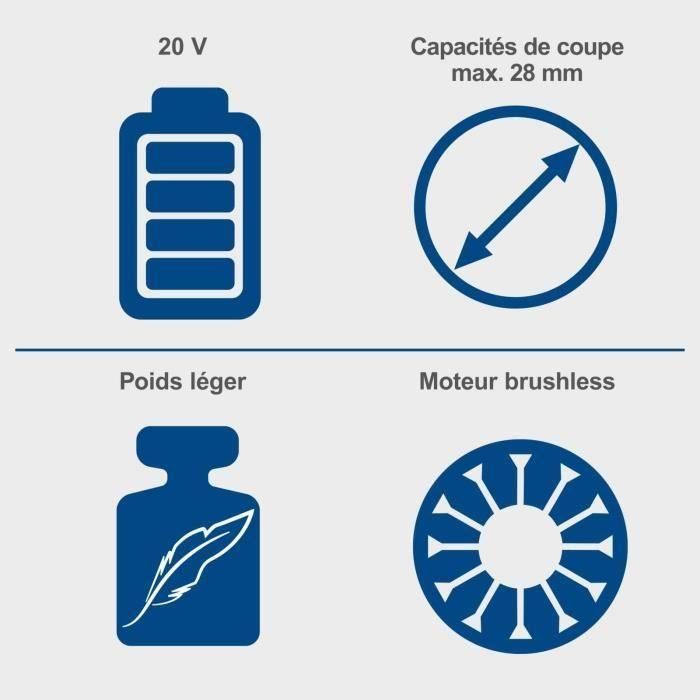 20 V

Capacités de coupe max. 28 mm

Poids léger

Moteur brushless