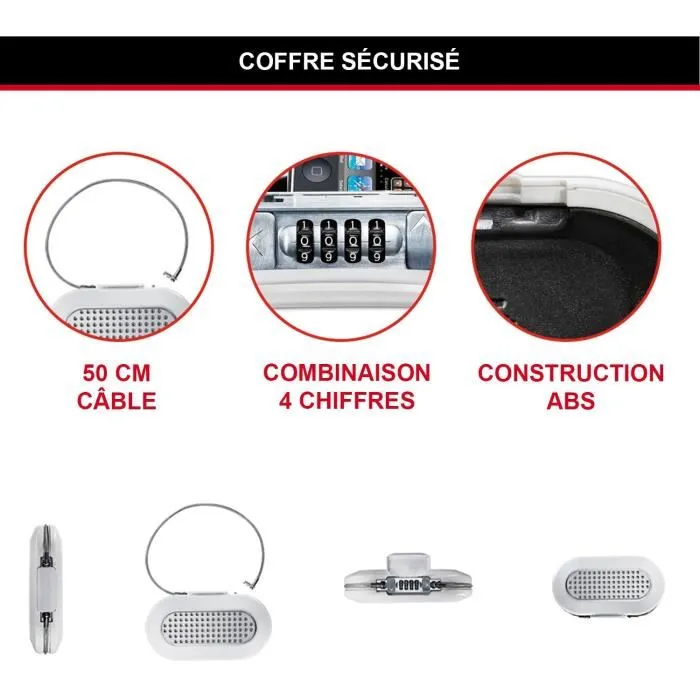 COFFRE SÉCURISÉ

50 CM
CÂBLE

COMBINAISON
4 CHIFFRES

CONSTRUCTION
ABS