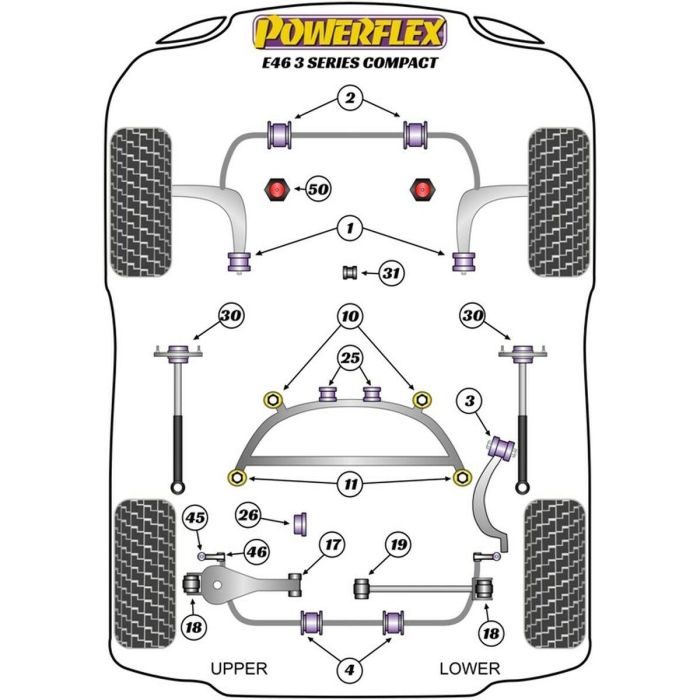 POWERFLEX
E46 3 SERIES COMPACT

2

50

1

31

30

10

30

25

3

11

45

26

46

17

19

18

18

4

UPPER

LOWER