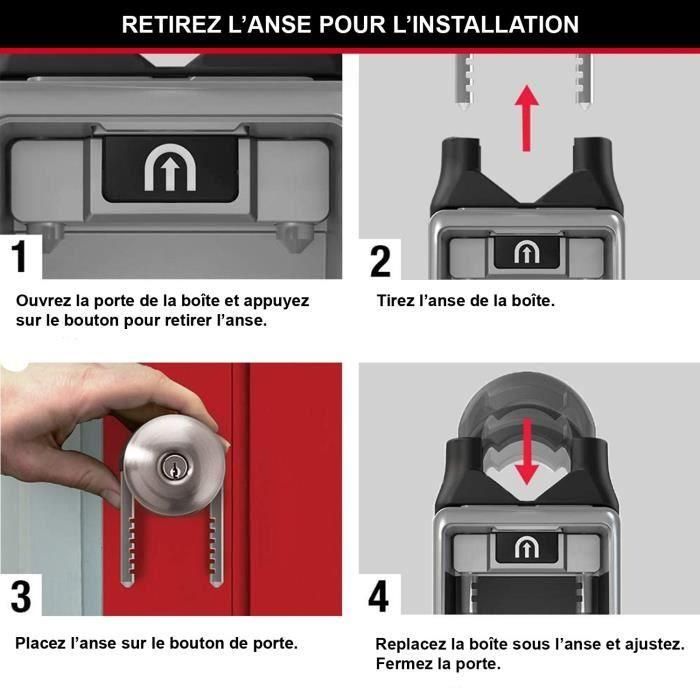 RETIREZ L'ANSE POUR L'INSTALLATION

1

Ouvrez la porte de la boîte et appuyez sur le bouton pour retirer l'anse.

2

Tirez l'anse de la boîte.

3

Placez l'anse sur le bouton de porte.

4

Replacez la boîte sous l'anse et ajustez. Fermez la porte.