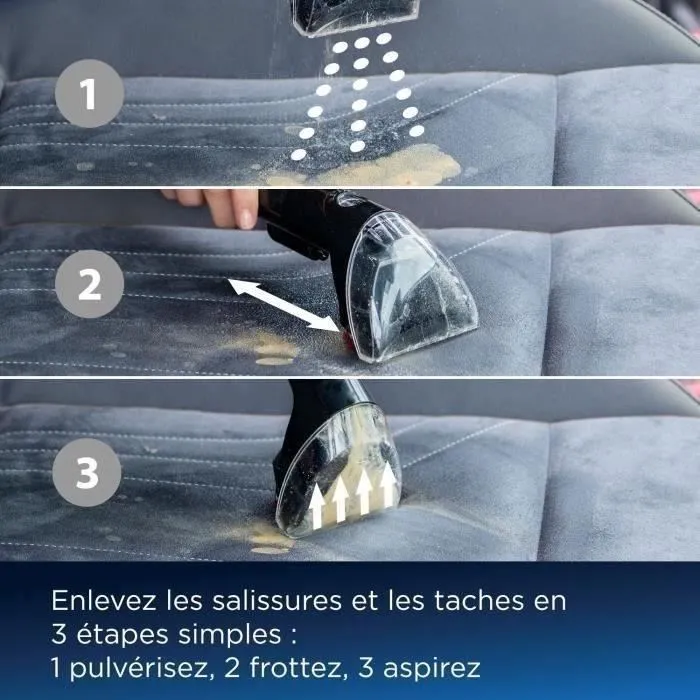 1

2

3

Enlevez les salissures et les taches en 3 étapes simples :
1 pulvérisez, 2 frottez, 3 aspirez