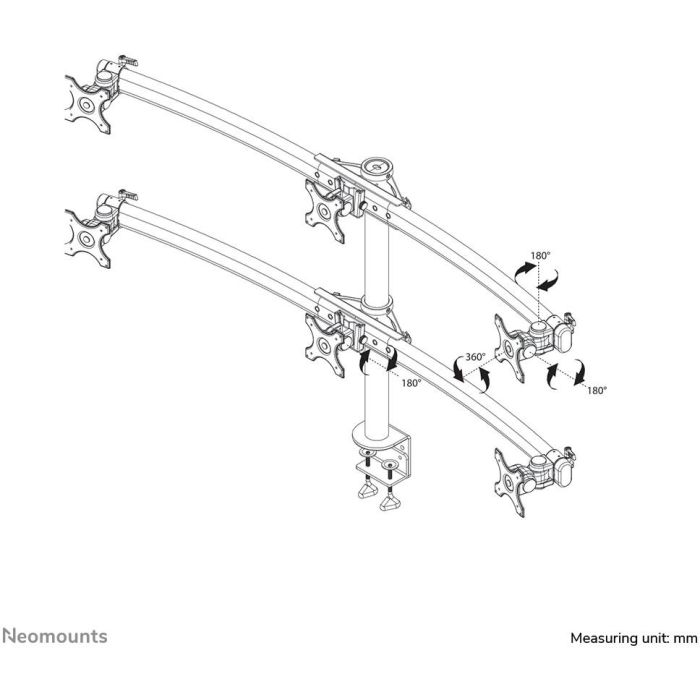 180°
360°
180°
180°

Neomounts

Measuring unit: mm