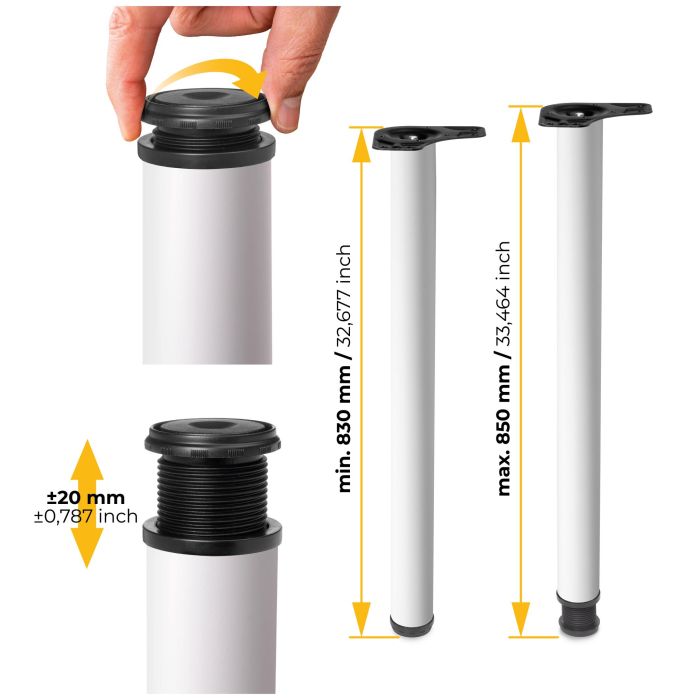 ±20 mm
±0,787 inch

min. 830 mm / 32,677 inch

max. 850 mm / 33,464 inch