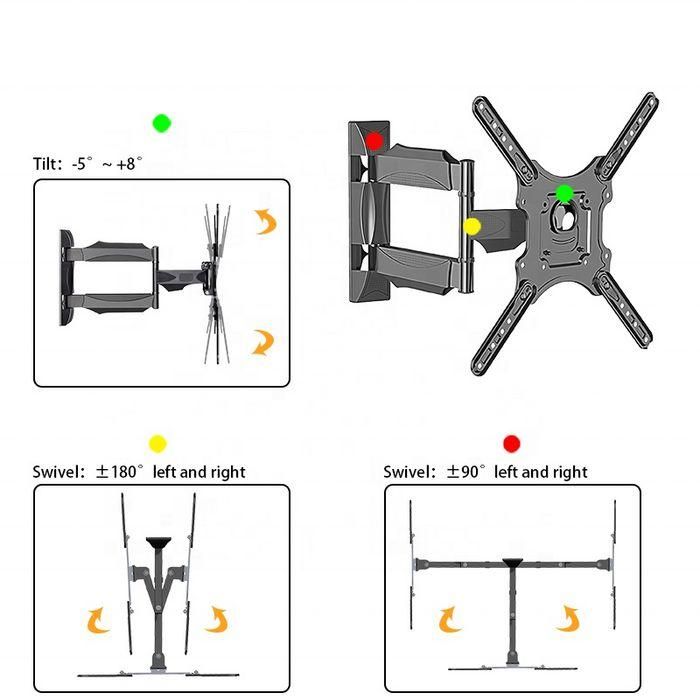 Tilt: -5° ~ +8°

Swivel: ±180° left and right

Swivel: ±90° left and right