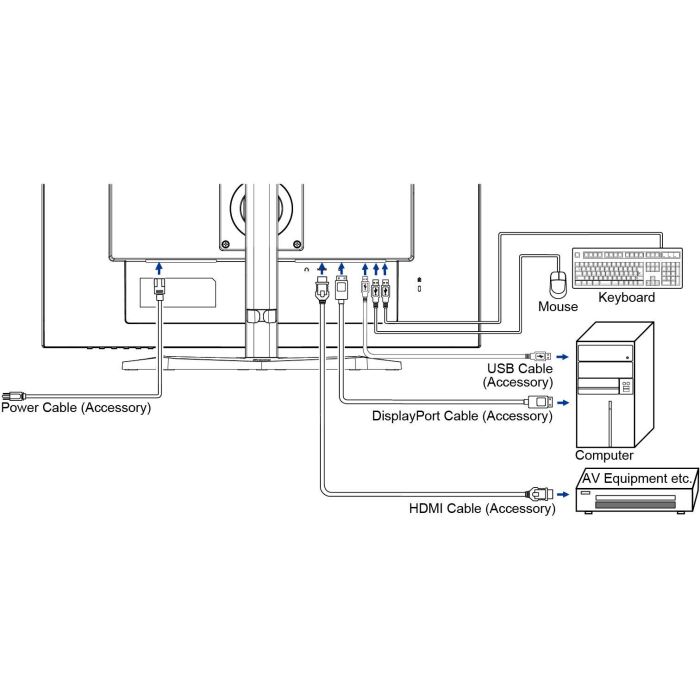 Mouse
Keyboard
USB Cable
(Accessory)
Power Cable (Accessory)
DisplayPort Cable (Accessory)
Computer
AV Equipment etc.
HDMI Cable (Accessory)